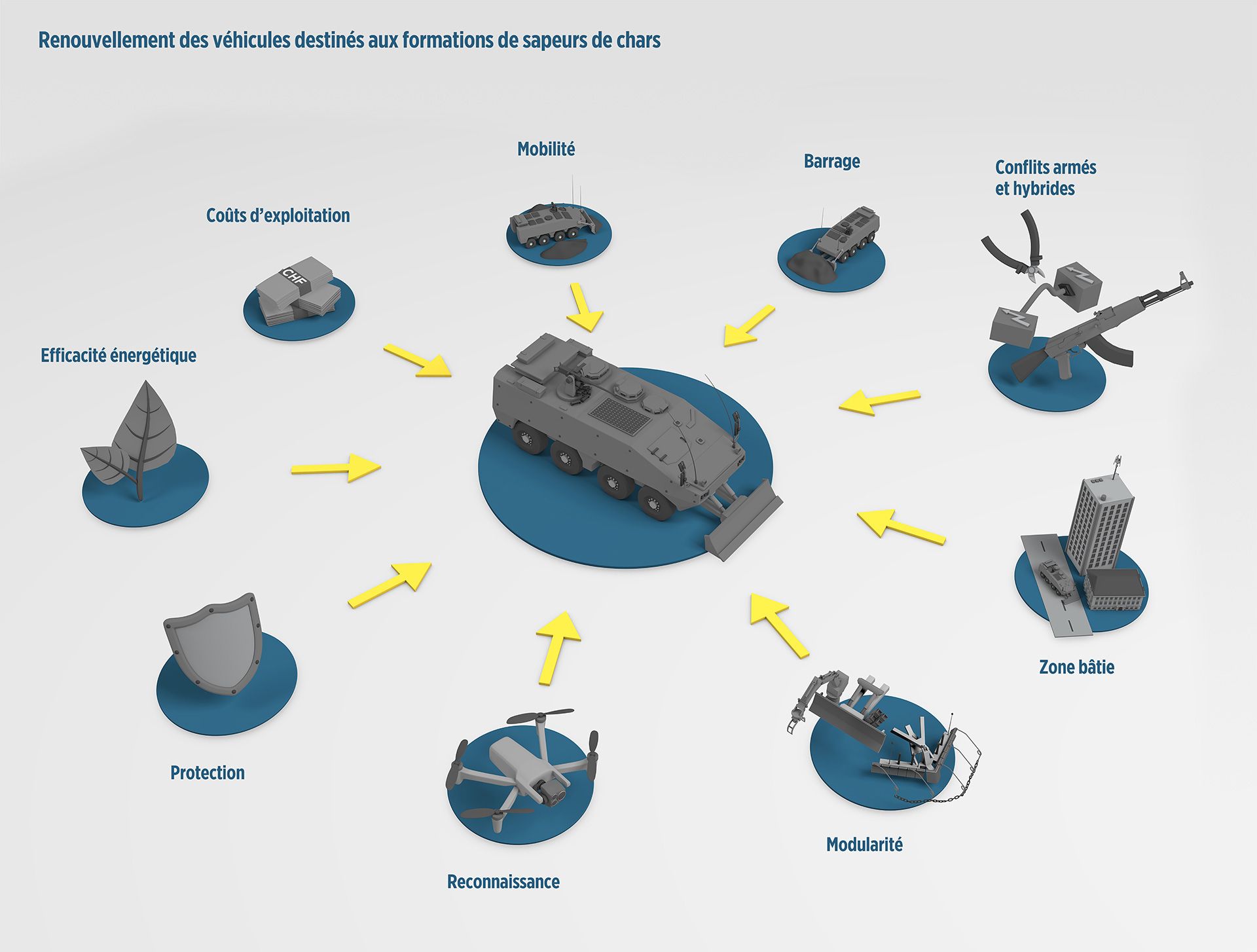 Renouvellement des véhicules destinés aux formations de sapeurs de chars

Mobilité

Barrage

Conflits armés et hybrides

Coûts d'exploitation

CHF

Efficacité énergétique

Zone bâtie

Protection

Modularité

Reconnaissance