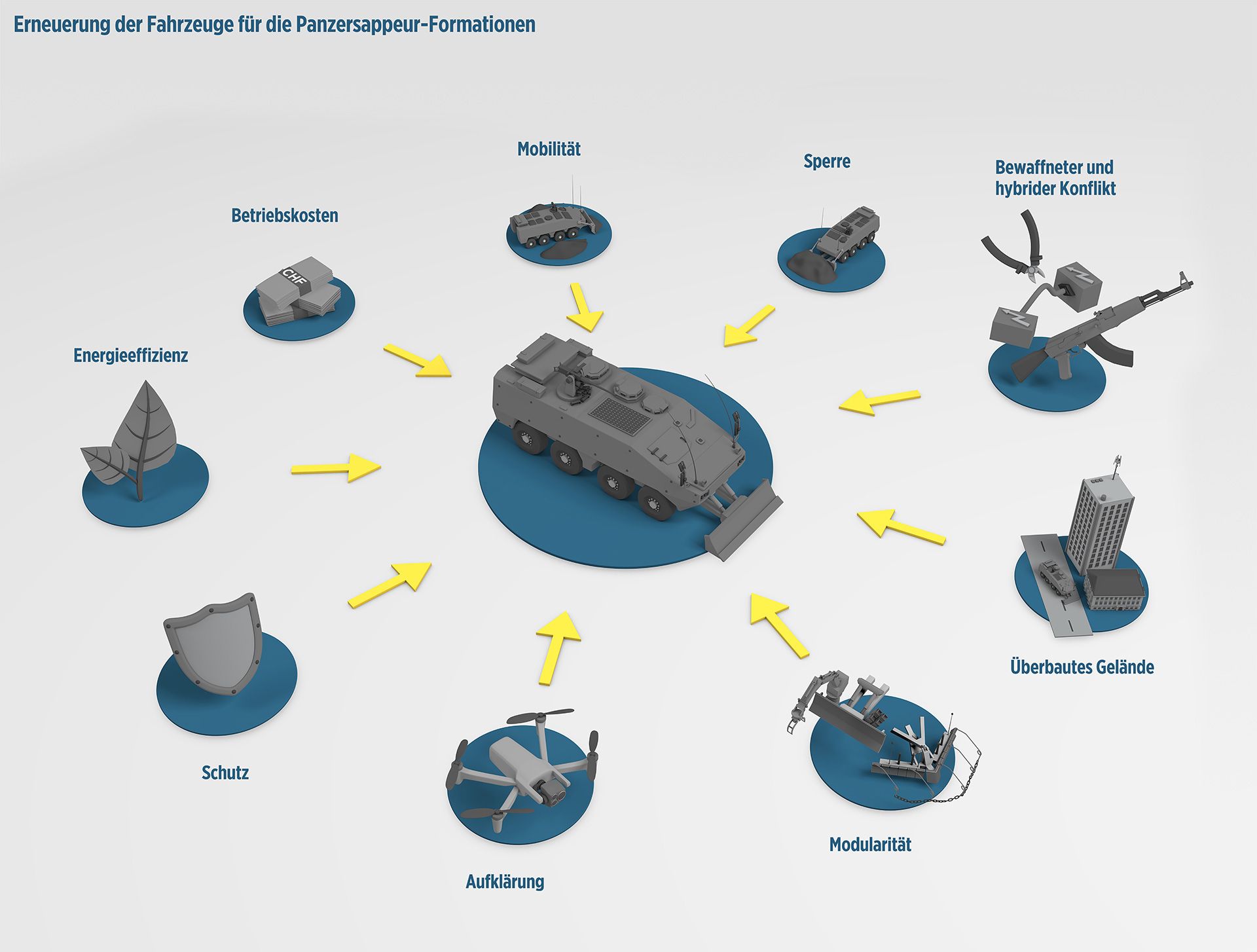 Erneuerung der Fahrzeuge für die Panzersappeur-Formationen

Mobilität

Sperre

Bewaffneter und hybrider Konflikt

Betriebskosten

CHF

Energieeffizienz

Überbautes Gelände

Schutz

Modularität

Aufklärung